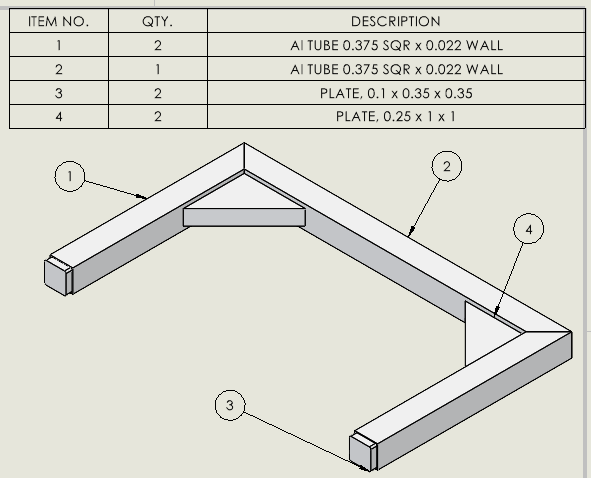 | ITEM NO. | QTY. | DESCRIPTION |
|---|---|---|
| 1 | 2 | Al TUBE 0.375 SQR x 0.022 WALL |
| 2 | 1 | Al TUBE 0.375 SQR x 0.022 WALL |
| 3 | 2 | PLATE, 0.1 x 0.35 x 0.35 |
| 4 | 2 | PLATE, 0.25 x 1 x 1 |

1

2

4

3